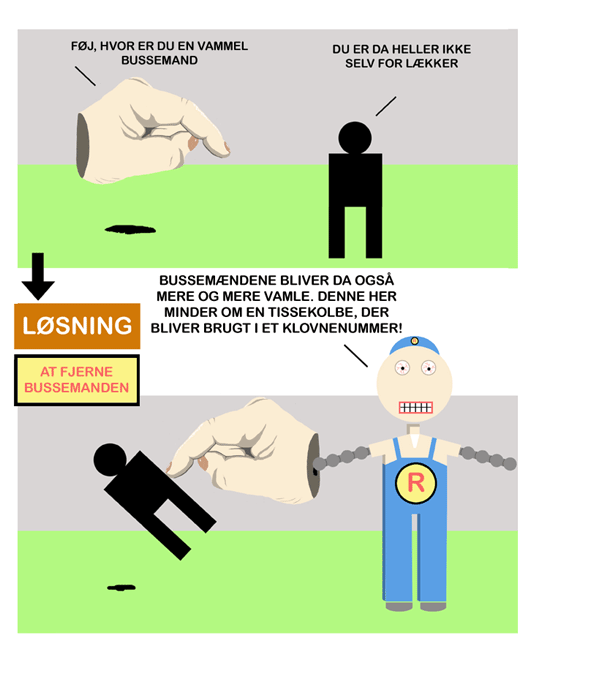 FØJ, HVOR ER DU EN VAMMEL BUSSEMAND

DU ER DA HELLER IKKE SELV FOR LÆKKER

LØSNING

AT FJERNE BUSSEMANDEN

BUSSEMÆNDENE BLIVER DA OGSÅ MERE OG MERE VAMLE. DENNE HER MINDER OM EN TISSEKOLBE, DER BLIVER BRUGT I ET KLOVNENUMMER!

R